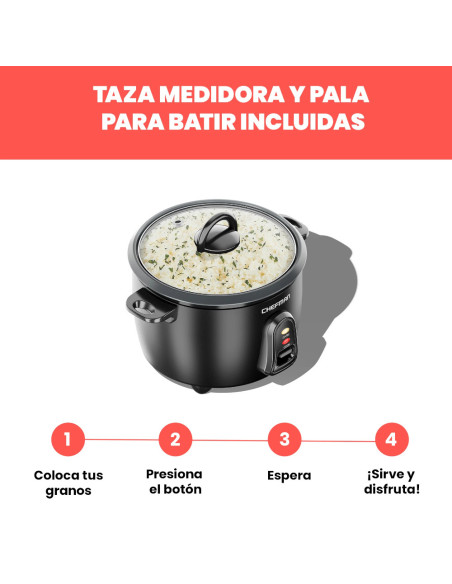 TAZA MEDIDORA Y PALA PARA BATIR INCLUIDAS

CHEFMAN

1
Coloca tus granos

2
Presiona el botón

3
Espera

4
¡Sirve y disfruta!